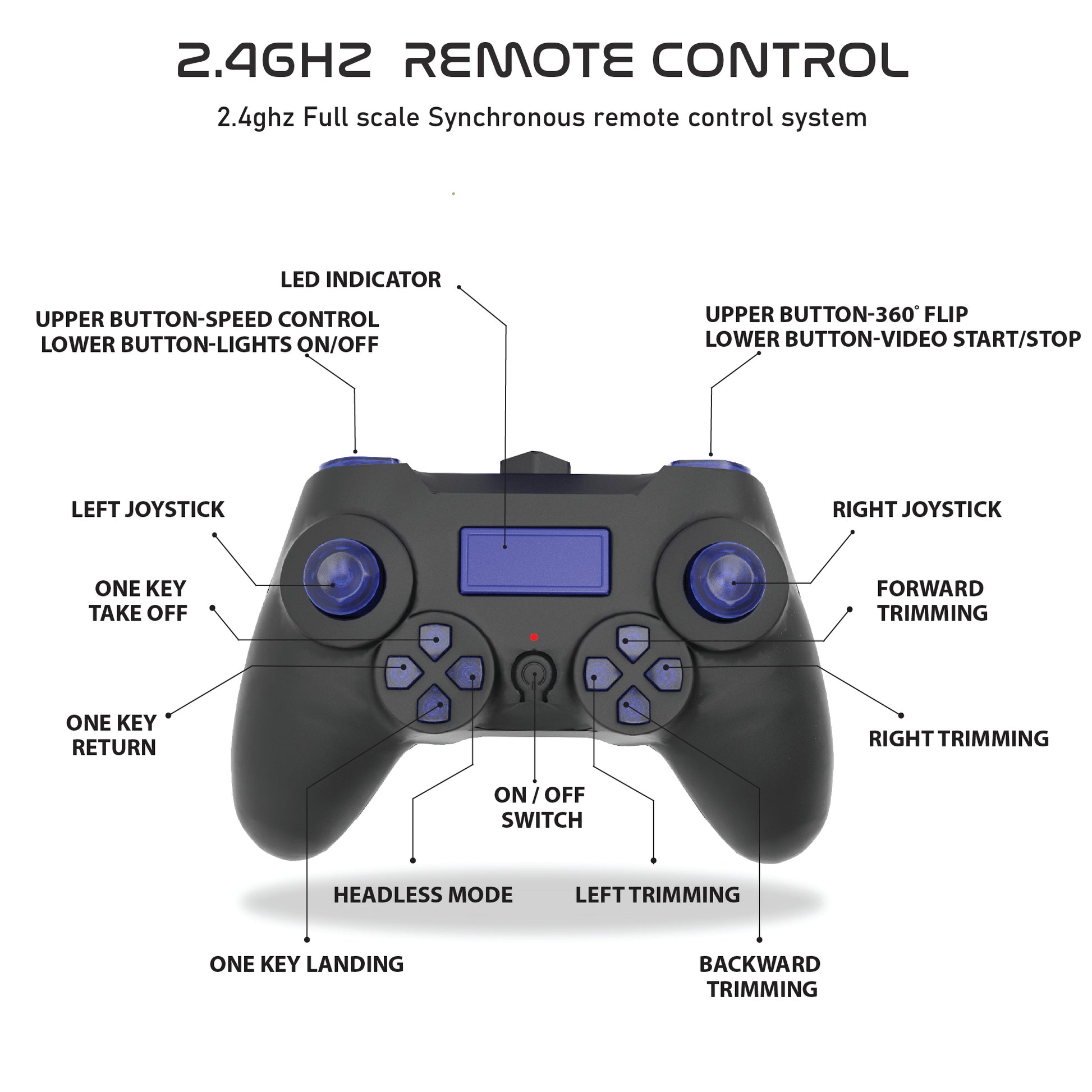 2.4GHZ REMOTE CONTROL

2.4ghz Full scale Synchronous remote control system

LED INDICATOR

UPPER BUTTON-SPEED CONTROL
LOWER BUTTON-LIGHTS ON/OFF

UPPER BUTTON-360° FLIP
LOWER BUTTON-VIDEO START/STOP

LEFT JOYSTICK

RIGHT JOYSTICK

ONE KEY
TAKE OFF

FORWARD
TRIMMING

ONE KEY
RETURN

RIGHT TRIMMING

ON / OFF
SWITCH

HEADLESS MODE

LEFT TRIMMING

ONE KEY LANDING

BACKWARD
TRIMMING